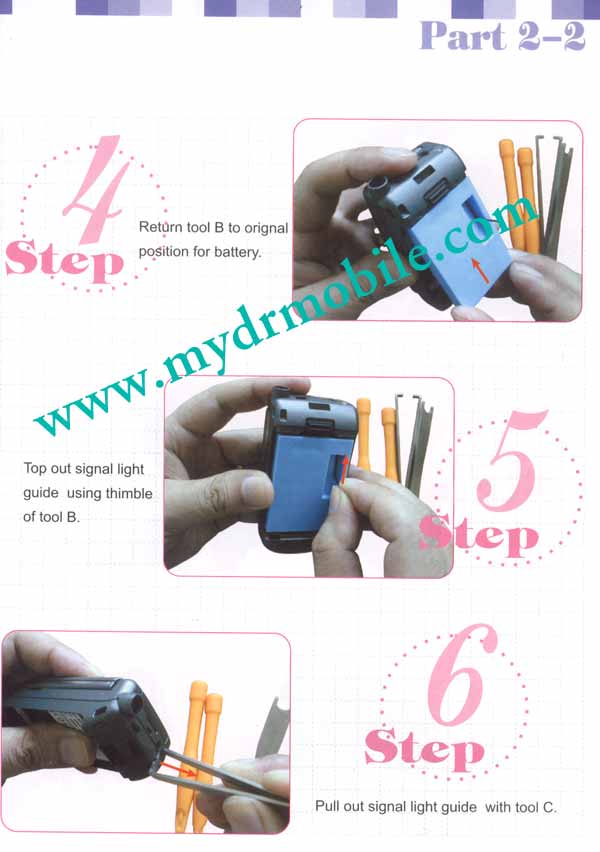 Part 2-2

4
Step
Return tool B to orignal position for battery.

www.mydrmobile.com

Top out signal light guide using thimble of tool B.

5
Step

6
Step
Pull out signal light guide with tool C.